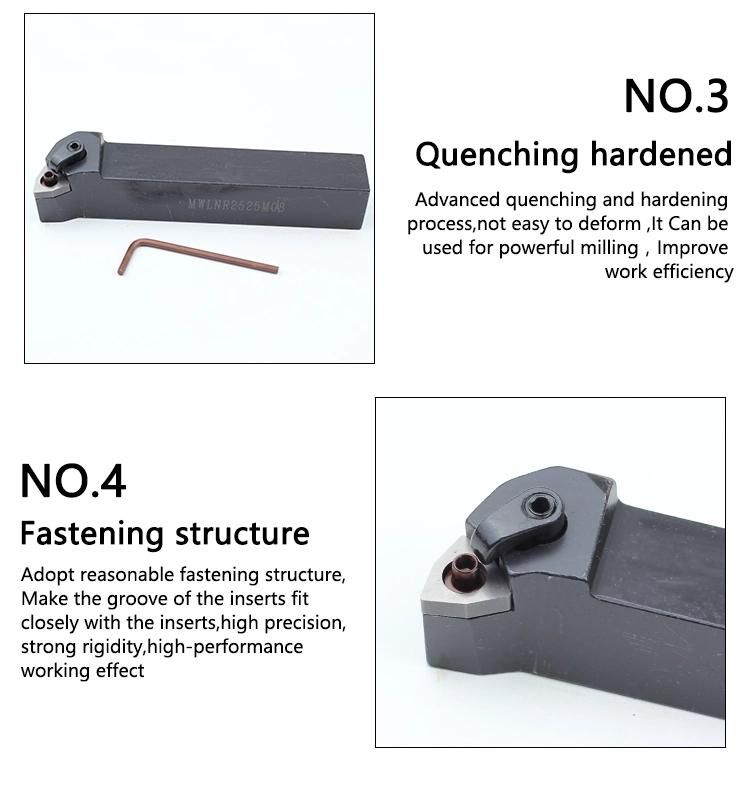 MWLNR2525M08

NO.3

Quenching hardened

Advanced quenching and hardening process,not easy to deform ,It Can be used for powerful milling , Improve work efficiency

NO.4

Fastening structure

Adopt reasonable fastening structure, Make the groove of the inserts fit closely with the inserts,high precision, strong rigidity,high-performance working effect