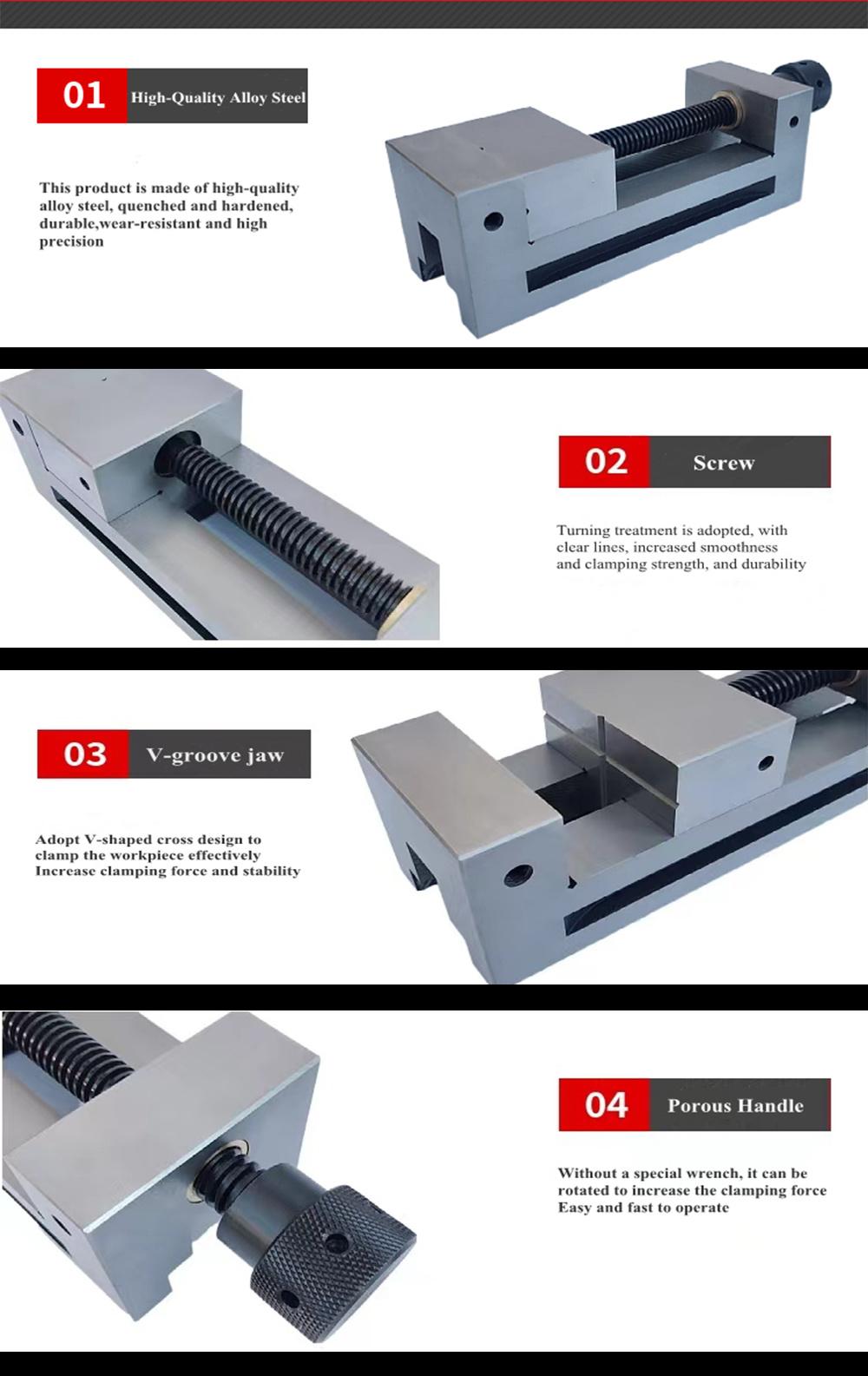 01 High-Quality Alloy Steel

This product is made of high-quality alloy steel, quenched and hardened, durable,wear-resistant and high precision

02 Screw

Turning treatment is adopted, with clear lines, increased smoothness and clamping strength, and durability

03 V-groove jaw

Adopt V-shaped cross design to clamp the workpiece effectively Increase clamping force and stability

04 Porous Handle

Without a special wrench, it can be rotated to increase the clamping force Easy and fast to operate