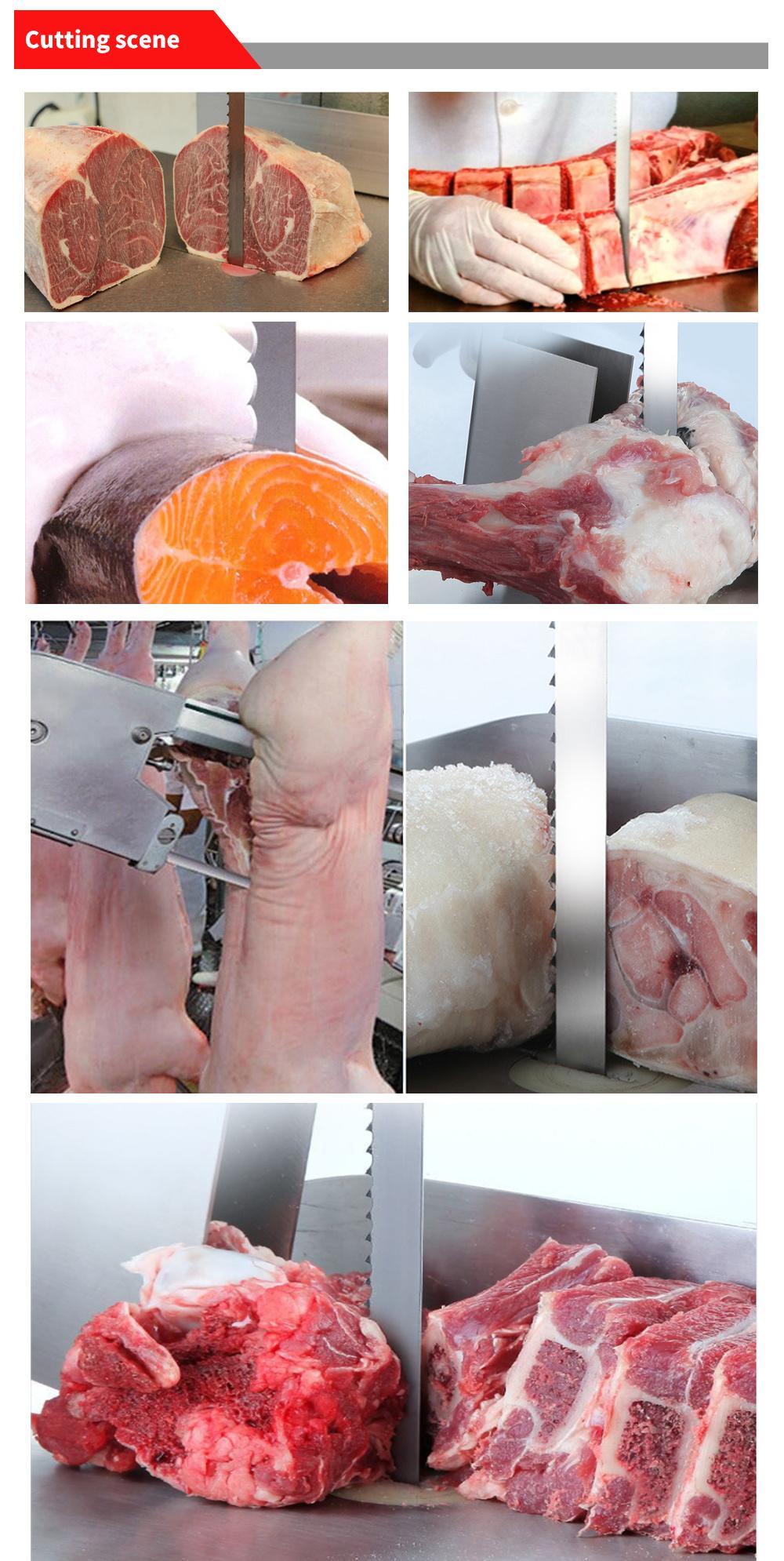 Cutting scene